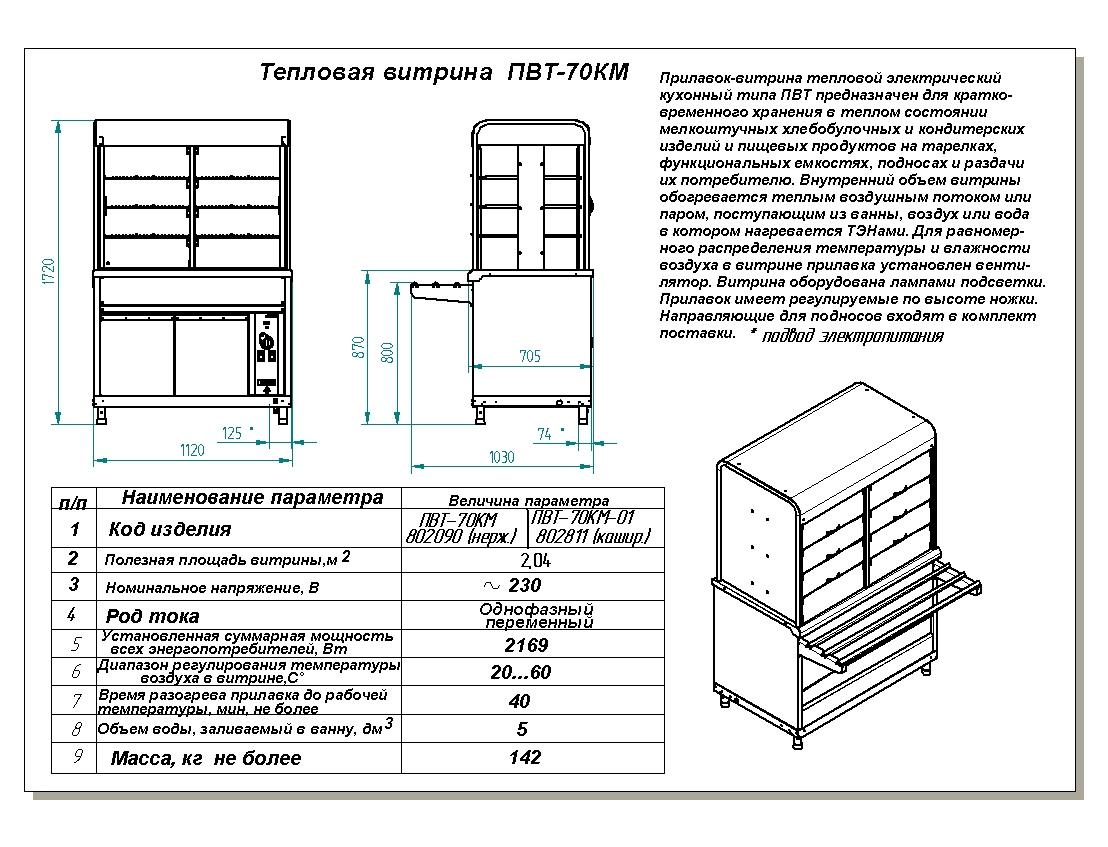 Тепловая витрина ПВТ-70КМ

Прилавок-витрина тепловой электрический кухонный типа ПВТ предназначен для кратковременного хранения в теплом состоянии мелкоштучных хлебобулочных и кондитерских изделий и пищевых продуктов на тарелках, функциональных емкостях, подносах и раздачи их потребителю. Внутренний объем витрины обогревается теплым воздушным потоком или паром, поступающим из ванны, воздух или вода в котором нагревается ТЭНами. Для равномерного распределения температуры и влажности воздуха в витрине прилавка установлен вентилятор. Витрина оборудована лампами подсветки. Прилавок имеет регулируемые по высоте ножки. Направляющие для подносов входят в комплект поставки. * подвод электропитания

1720
125 *
1120
870
800
705
74 *
1030

| п/п | Наименование параметра | Величина параметра | |
|---|---|---|---|
| 1 | Код изделия | ПВТ-70КМ 802090 (нерж.) | ПВТ-70КМ-01 802811 (кашир.) |
| 2 | Полезная площадь витрины,м $^2$ | 2,04 | |
| 3 | Номинальное напряжение, В | ~ 230 | |
| 4 | Род тока | Однофазный переменный | |
| 5 | Установленная суммарная мощность всех энергопотребителей, Вт | 2169 | |
| 6 | Диапазон регулирования температуры воздуха в витрине,С° | 20...60 | |
| 7 | Время разогрева прилавка до рабочей температуры, мин, не более | 40 | |
| 8 | Объем воды, заливаемый в ванну, дм $^3$ | 5 | |
| 9 | Масса, кг не более | 142 | |